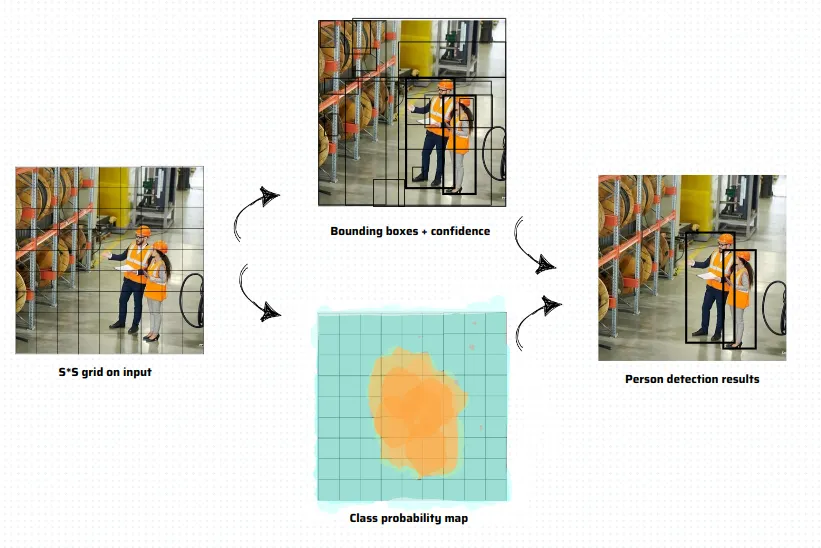 S*S grid on input

Bounding boxes + confidence

Class probability map

Person detection results